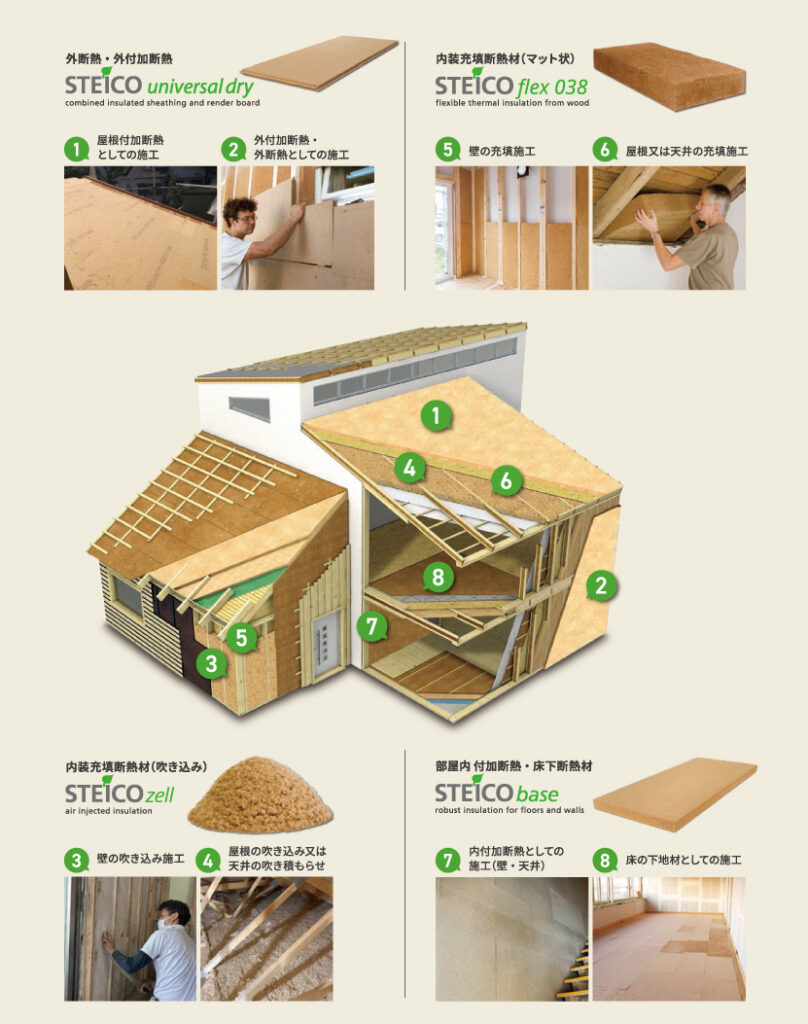 外断熱・外付加断熱
STEICO universal dry
combined insulated sheathing and render board

1 屋根付加断熱としての施工

2 外付加断熱・外断熱としての施工

内装充填断熱材(マット状)
STEICO flex 038
flexible thermal insulation from wood

5 壁の充填施工

6 屋根又は天井の充填施工

1
4
6
8
2
7
5
3

内装充填断熱材(吹き込み)
STEICO zell
air injected insulation

3 壁の吹き込み施工

4 屋根の吹き込み又は天井の吹き積もらせ

部屋内 付加断熱・床下断熱材
STEICO base
robust insulation for floors and walls

7 内付加断熱としての施工(壁・天井)

8 床の下地材としての施工